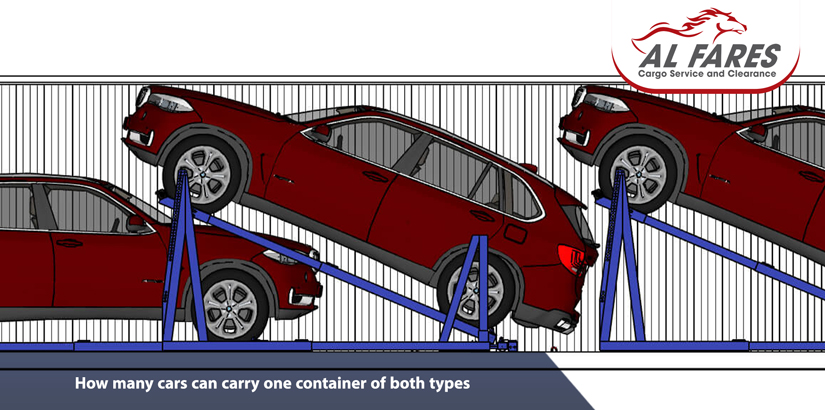 AL FARES
Cargo Service and Clearance

How many cars can carry one container of both types